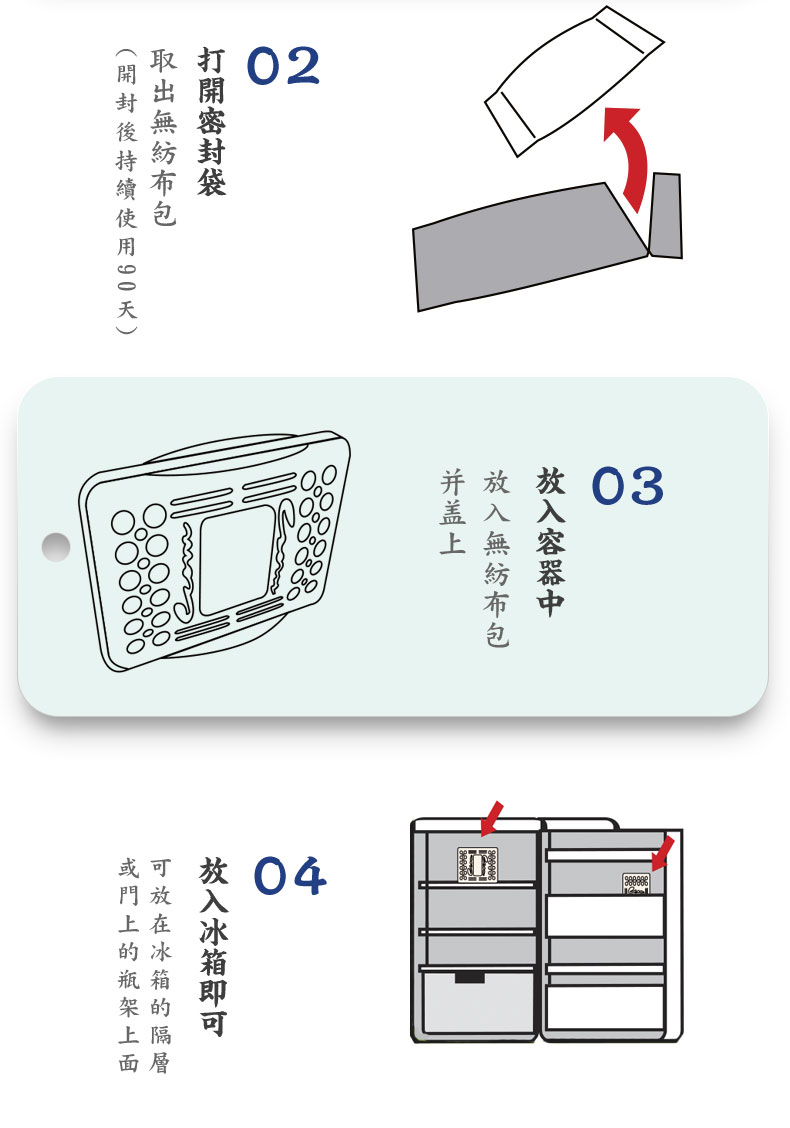 02
打開密封袋
取出無紡布包
（開封後持續使用90天）

03
放入容器中
放入無紡布包
并蓋上

04
放入冰箱即可
可放在冰箱的隔層
或門上的瓶架上面